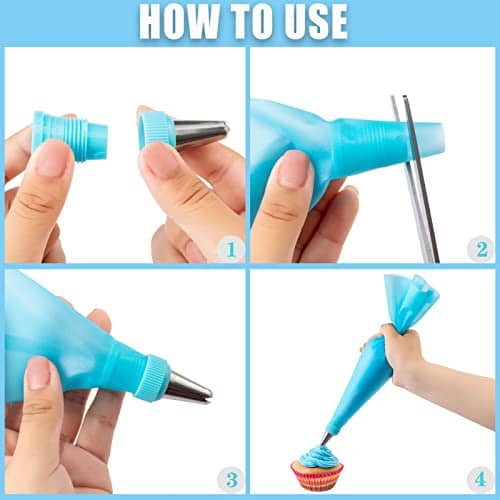 HOW TO USE

1

2

3

4